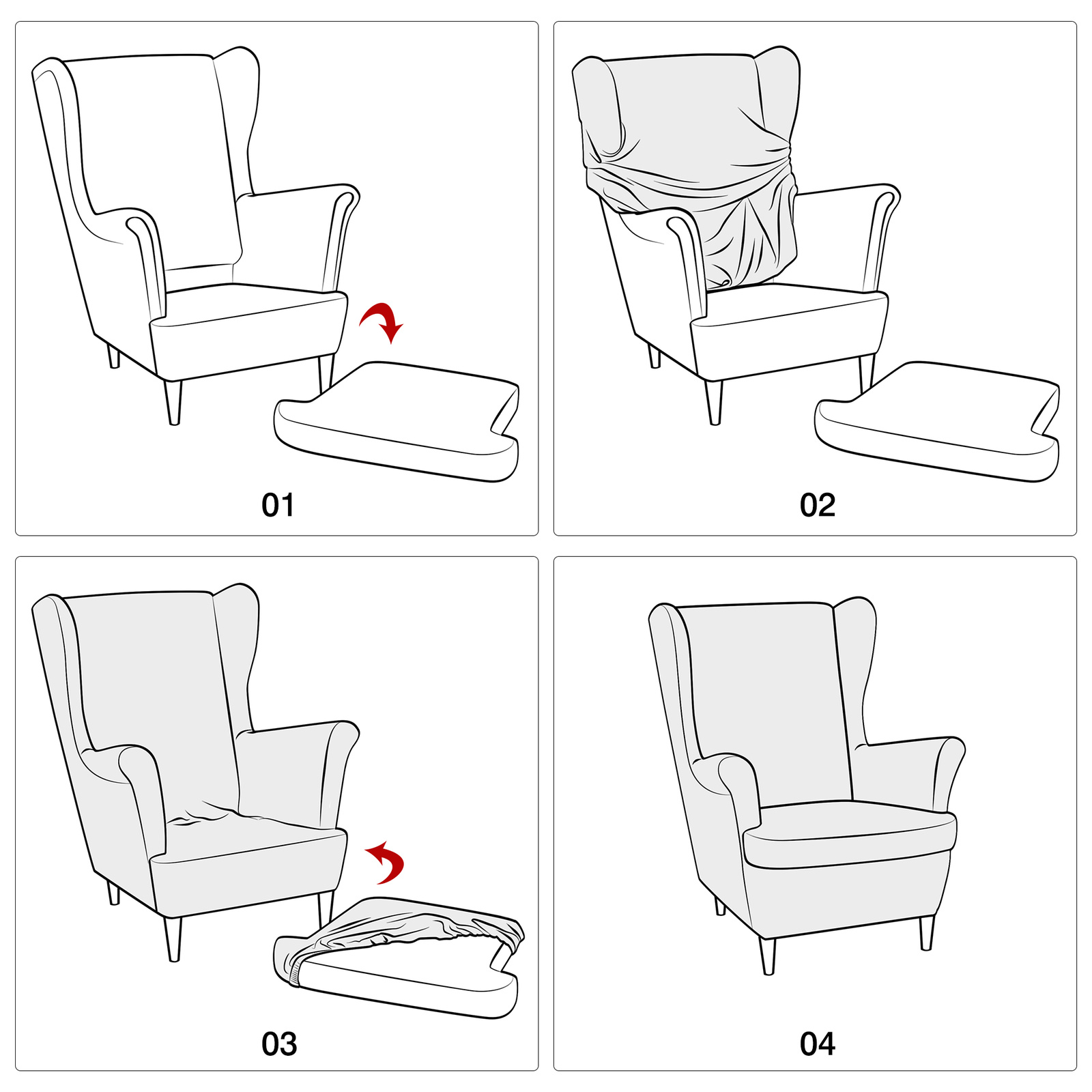 01

02

03

04